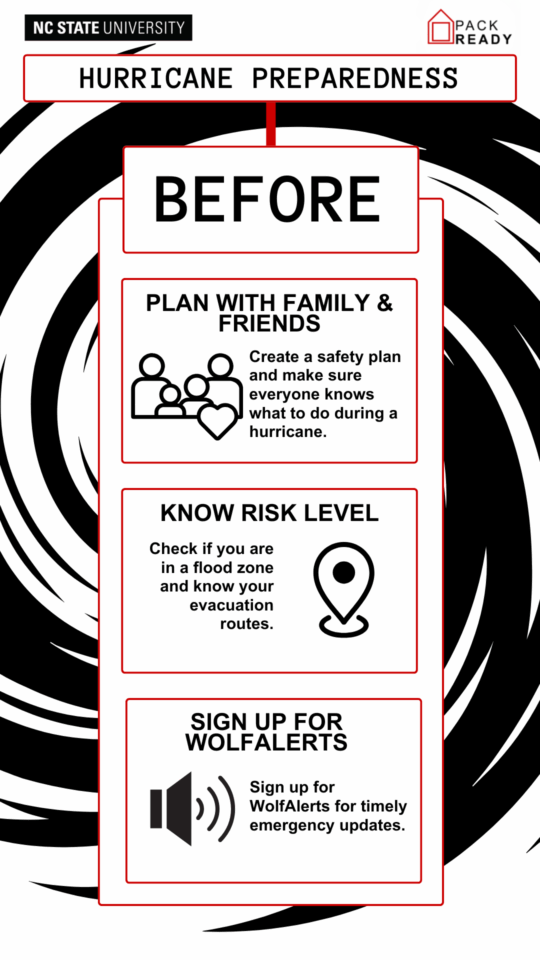 NC STATE UNIVERSITY

PACK READY

HURRICANE PREPAREDNESS

BEFORE

PLAN WITH FAMILY & FRIENDS

Create a safety plan and make sure everyone knows what to do during a hurricane.

KNOW RISK LEVEL

Check if you are in a flood zone and know your evacuation routes.

SIGN UP FOR WOLFALERTS

Sign up for WolfAlerts for timely emergency updates.