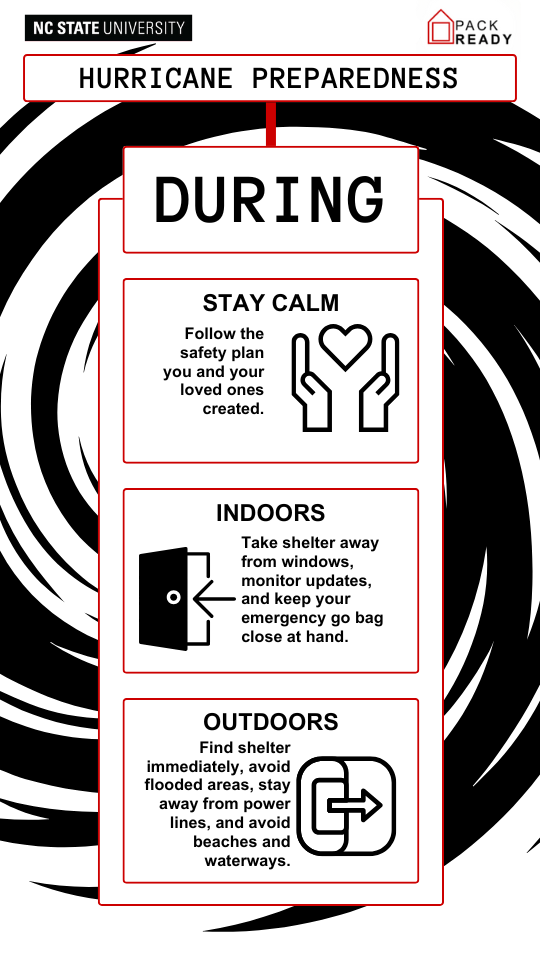 NC STATE UNIVERSITY

PACK READY

HURRICANE PREPAREDNESS

DURING

STAY CALM

Follow the safety plan you and your loved ones created.

INDOORS

Take shelter away from windows, monitor updates, and keep your emergency go bag close at hand.

OUTDOORS

Find shelter immediately, avoid flooded areas, stay away from power lines, and avoid beaches and waterways.