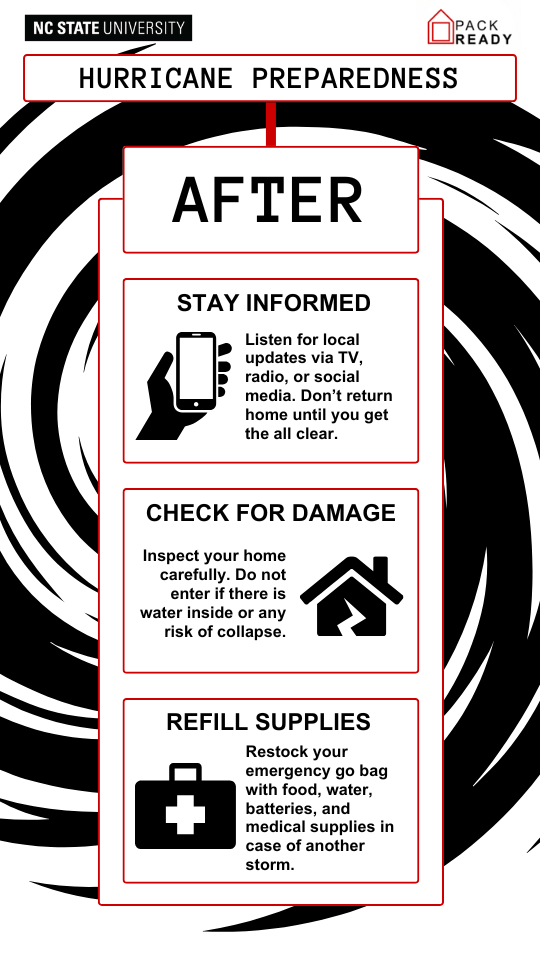 NC STATE UNIVERSITY

PACK READY

HURRICANE PREPAREDNESS

AFTER

STAY INFORMED

Listen for local updates via TV, radio, or social media. Don't return home until you get the all clear.

CHECK FOR DAMAGE

Inspect your home carefully. Do not enter if there is water inside or any risk of collapse.

REFILL SUPPLIES

Restock your emergency go bag with food, water, batteries, and medical supplies in case of another storm.